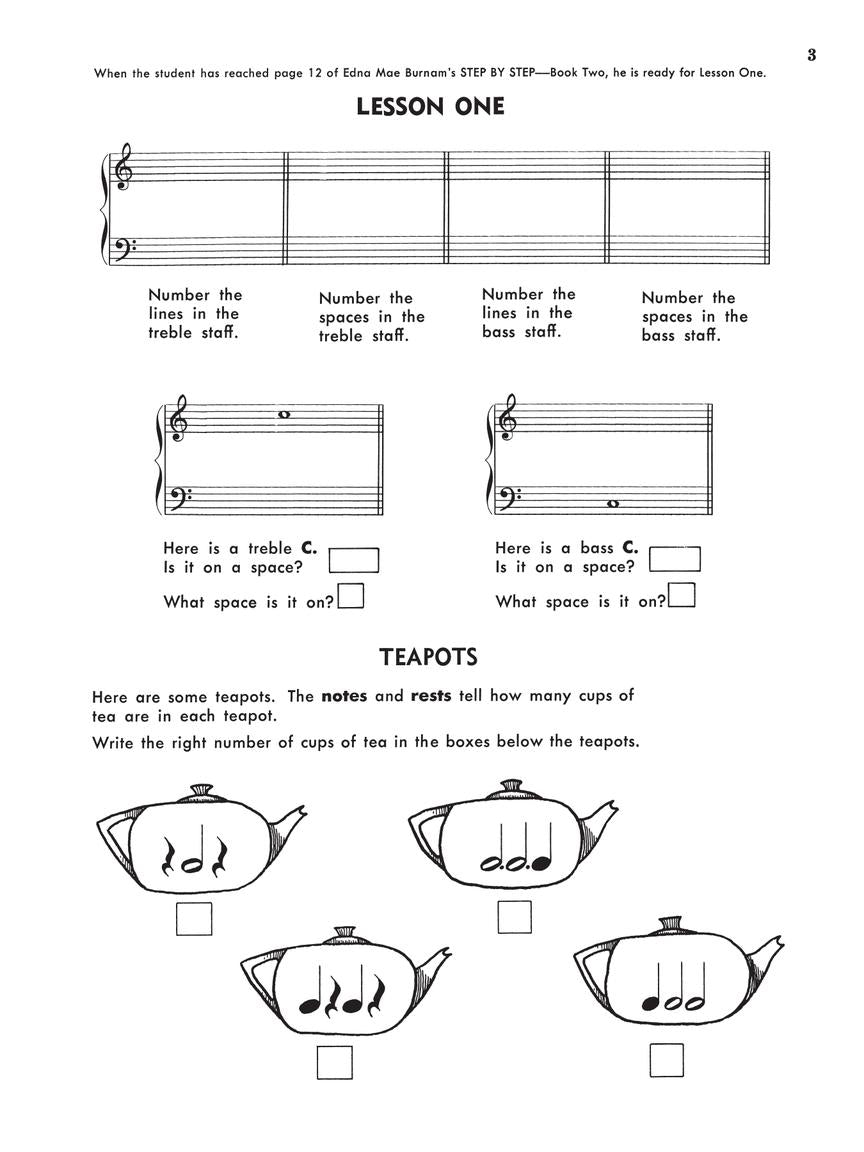 3

When the student has reached page 12 of Edna Mae Burnam's STEP BY STEP—Book Two, he is ready for Lesson One.

LESSON ONE

Number the lines in the treble staff.

Number the spaces in the treble staff.

Number the lines in the bass staff.

Number the spaces in the bass staff.

Here is a treble C. Is it on a space?

What space is it on?

Here is a bass C. Is it on a space?

What space is it on?

TEAPOTS

Here are some teapots. The notes and rests tell how many cups of tea are in each teapot.

Write the right number of cups of tea in the boxes below the teapots.